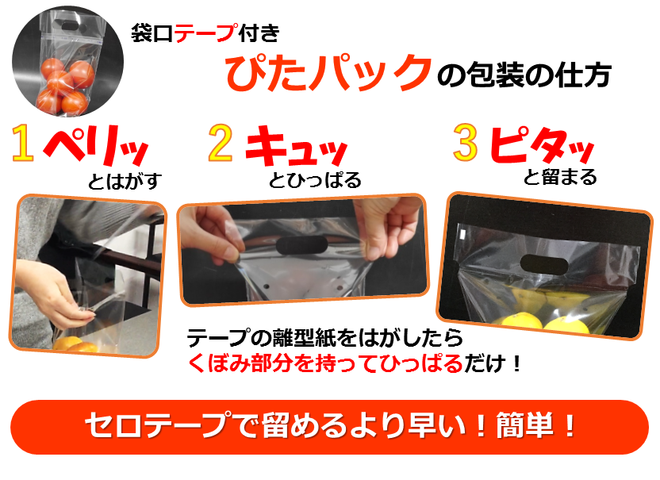 袋口テープ付き

ぴたパックの包装の仕方

1 ペリッ
とはがす

2 キュッ
とひっぱる

3 ピタッ
と留まる

テープの離型紙をはがしたら
くぼみ部分を持ってひっぱるだけ！

セロテープで留めるより早い！簡単！